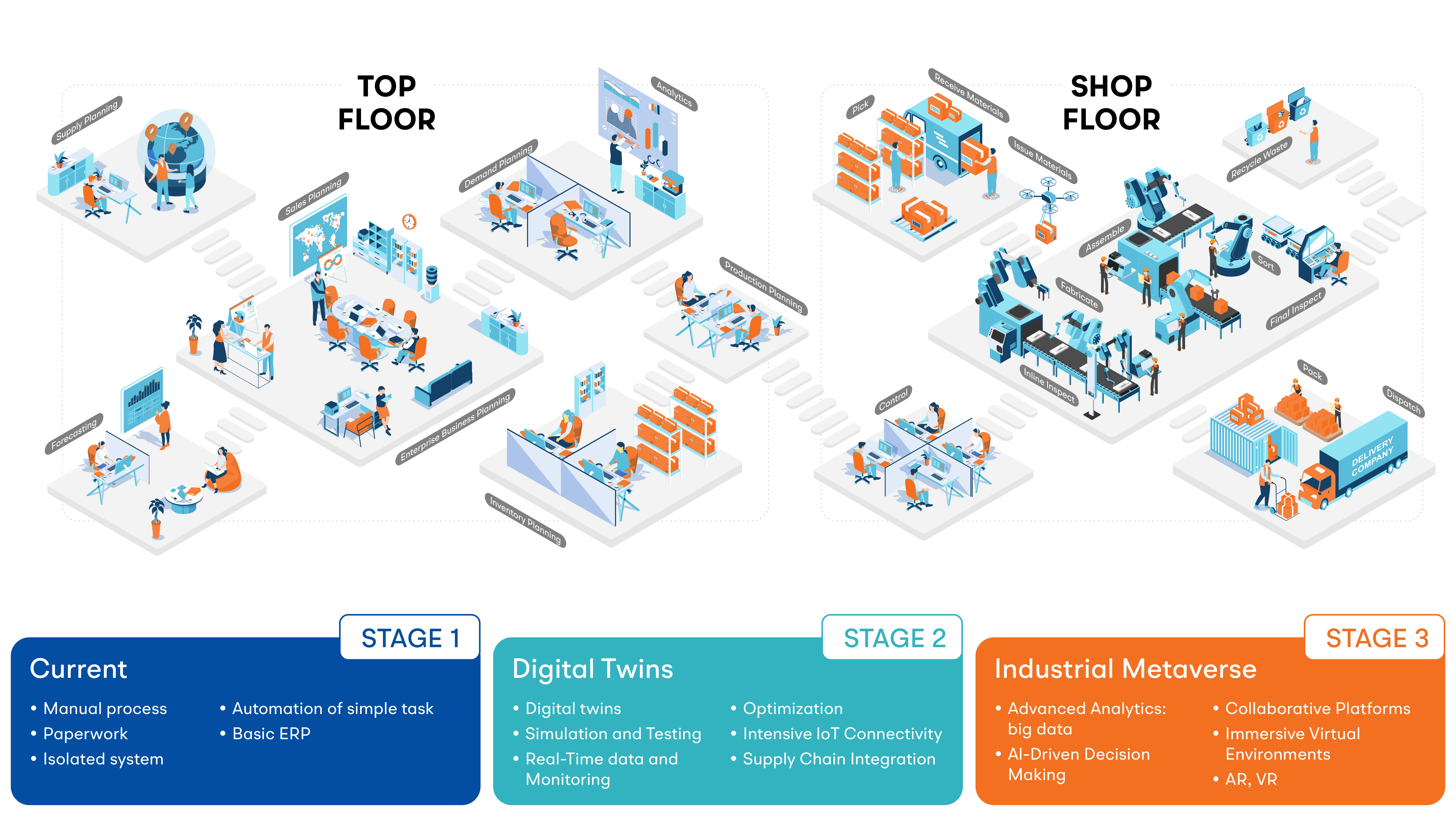 TOP FLOOR

Supply Planning

Sales Planning

Demand Planning

Analytics

Production Planning

Forecasting

Enterprise Business Planning

Inventory Planning

SHOP FLOOR

Pick

Receive Materials

Issue Materials

Recycle Waste

Assemble

Sort

Fabricate

Final Inspect

Inline Inspect

Control

Pack

Dispatch

DELIVERY COMPANY

STAGE 1

Current

• Manual process
• Paperwork
• Isolated system
• Automation of simple task
• Basic ERP

STAGE 2

Digital Twins

• Digital twins
• Simulation and Testing
• Real-Time data and Monitoring
• Optimization
• Intensive IoT Connectivity
• Supply Chain Integration

STAGE 3

Industrial Metaverse

• Advanced Analytics: big data
• AI-Driven Decision Making
• Collaborative Platforms
• Immersive Virtual Environments
• AR, VR